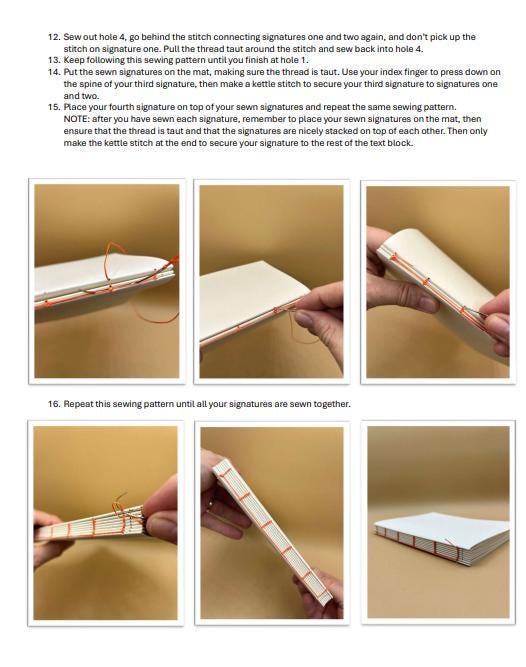 12. Sew out hole 4, go behind the stitch connecting signatures one and two again, and don't pick up the stitch on signature one. Pull the thread taut around the stitch and sew back into hole 4.
13. Keep following this sewing pattern until you finish at hole 1.
14. Put the sewn signatures on the mat, making sure the thread is taut. Use your index finger to press down on the spine of your third signature, then make a kettle stitch to secure your third signature to signatures one and two.
15. Place your fourth signature on top of your sewn signatures and repeat the same sewing pattern.
NOTE: after you have sewn each signature, remember to place your sewn signatures on the mat, then ensure that the thread is taut and that the signatures are nicely stacked on top of each other. Then only make the kettle stitch at the end to secure your signature to the rest of the text block.

16. Repeat this sewing pattern until all your signatures are sewn together.