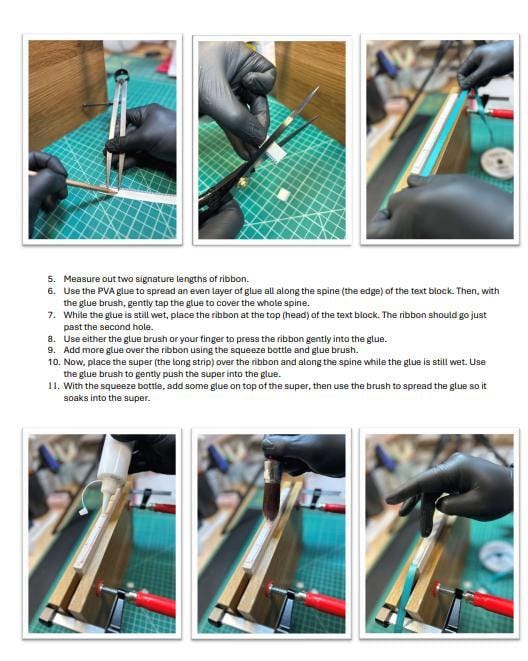 5. Measure out two signature lengths of ribbon.
6. Use the PVA glue to spread an even layer of glue all along the spine (the edge) of the text block. Then, with the glue brush, gently tap the glue to cover the whole spine.
7. While the glue is still wet, place the ribbon at the top (head) of the text block. The ribbon should go just past the second hole.
8. Use either the glue brush or your finger to press the ribbon gently into the glue.
9. Add more glue over the ribbon using the squeeze bottle and glue brush.
10. Now, place the super (the long strip) over the ribbon and along the spine while the glue is still wet. Use the glue brush to gently push the super into the glue.
11. With the squeeze bottle, add some glue on top of the super, then use the brush to spread the glue so it soaks into the super.